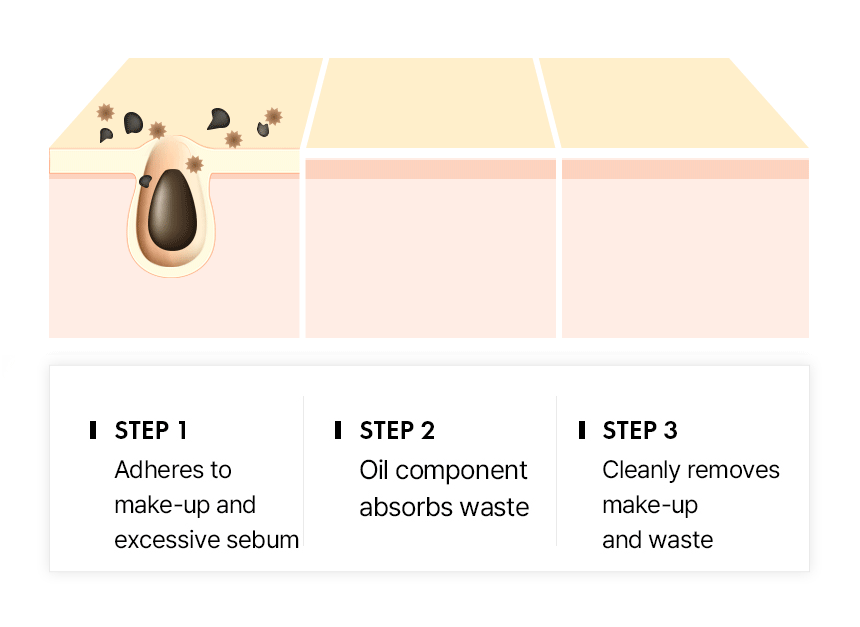 STEP 1
Adheres to make-up and excessive sebum

STEP 2
Oil component absorbs waste

STEP 3
Cleanly removes make-up and waste